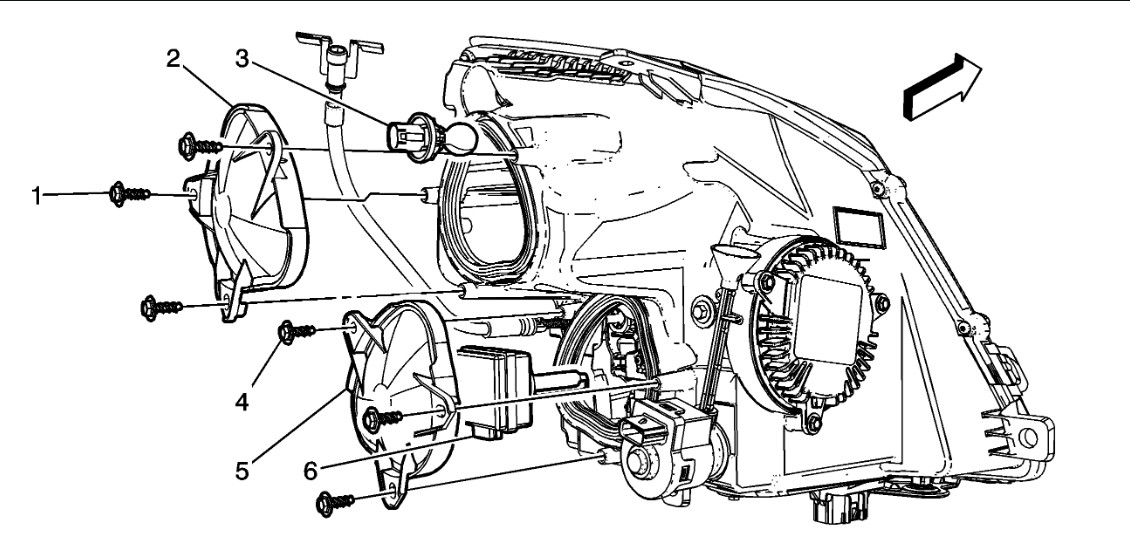 2
3
1
4
5
6