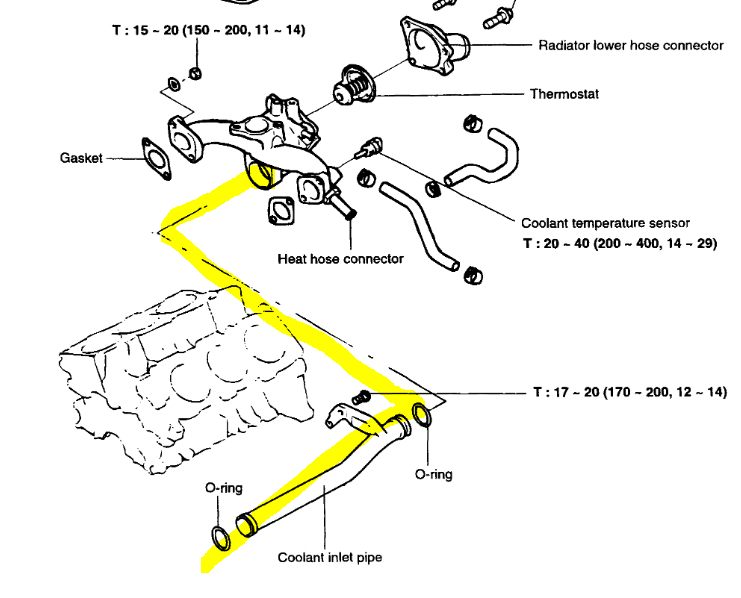 T : 15 ~ 20 (150 ~ 200, 11 ~ 14)

Radiator lower hose connector

Thermostat

Gasket

Coolant temperature sensor
T : 20 ~ 40 (200 ~ 400, 14 ~ 29)

Heat hose connector

T : 17 ~ 20 (170 ~ 200, 12 ~ 14)

O-ring

O-ring

Coolant inlet pipe