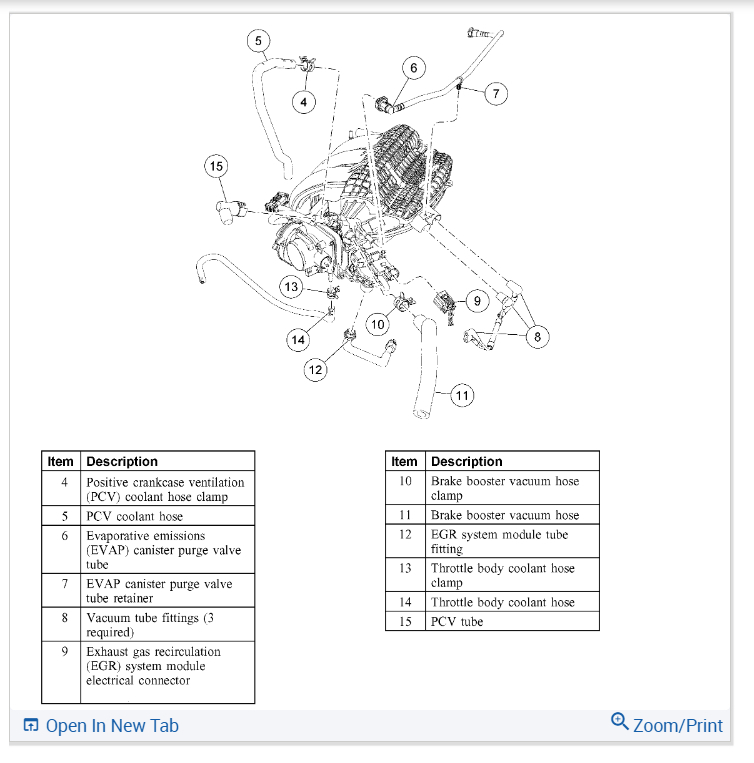 5
4
6
7
15
13
9
10
8
14
12
11

| Item | Description |
|---|---|
| 4 | Positive crankcase ventilation (PCV) coolant hose clamp |
| 5 | PCV coolant hose |
| 6 | Evaporative emissions (EVAP) canister purge valve tube |
| 7 | EVAP canister purge valve tube retainer |
| 8 | Vacuum tube fittings (3 required) |
| 9 | Exhaust gas recirculation (EGR) system module electrical connector |

| Item | Description |
|---|---|
| 10 | Brake booster vacuum hose clamp |
| 11 | Brake booster vacuum hose |
| 12 | EGR system module tube fitting |
| 13 | Throttle body coolant hose clamp |
| 14 | Throttle body coolant hose |
| 15 | PCV tube |

Open In New Tab
Zoom/Print