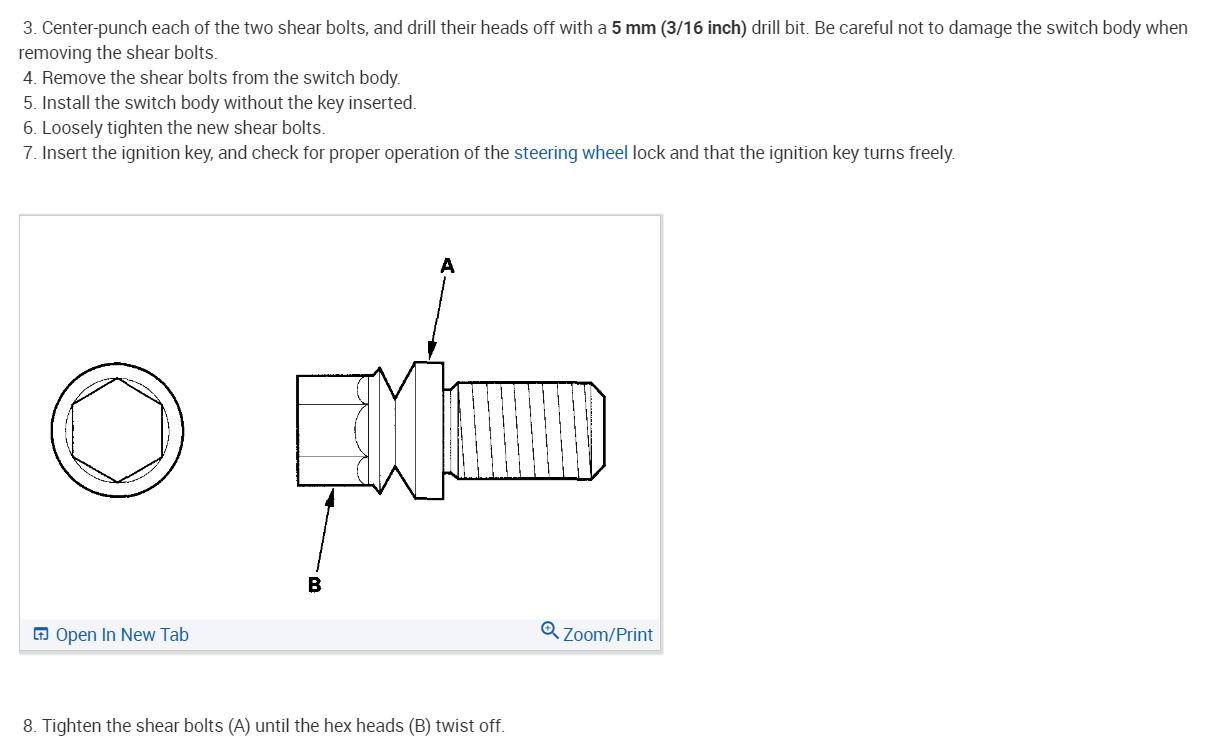 3. Center-punch each of the two shear bolts, and drill their heads off with a 5 mm (3/16 inch) drill bit. Be careful not to damage the switch body when removing the shear bolts.
4. Remove the shear bolts from the switch body.
5. Install the switch body without the key inserted.
6. Loosely tighten the new shear bolts.
7. Insert the ignition key, and check for proper operation of the steering wheel lock and that the ignition key turns freely.

A

B

Open In New Tab

Zoom/Print

8. Tighten the shear bolts (A) until the hex heads (B) twist off.