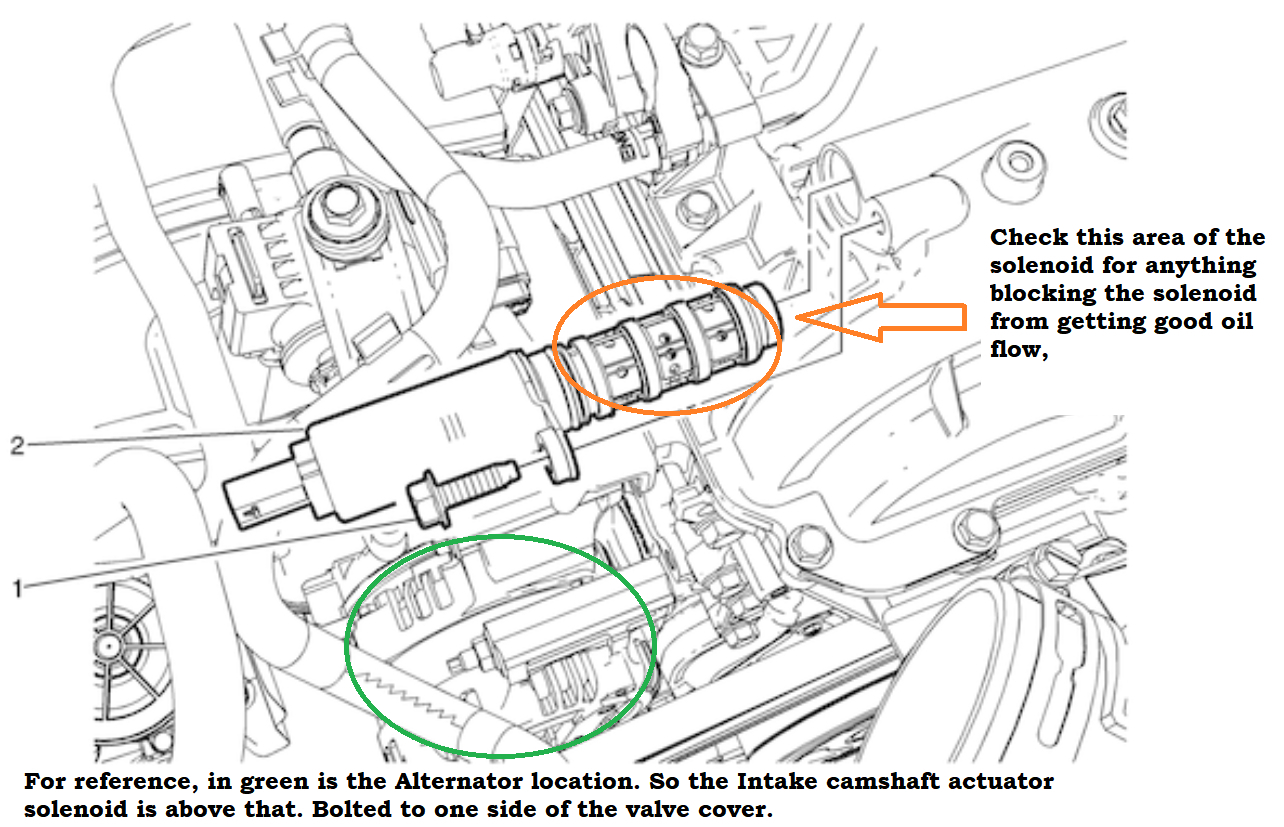 Check this area of the solenoid for anything blocking the solenoid from getting good oil flow,

2

1

For reference, in green is the Alternator location. So the Intake camshaft actuator solenoid is above that. Bolted to one side of the valve cover.