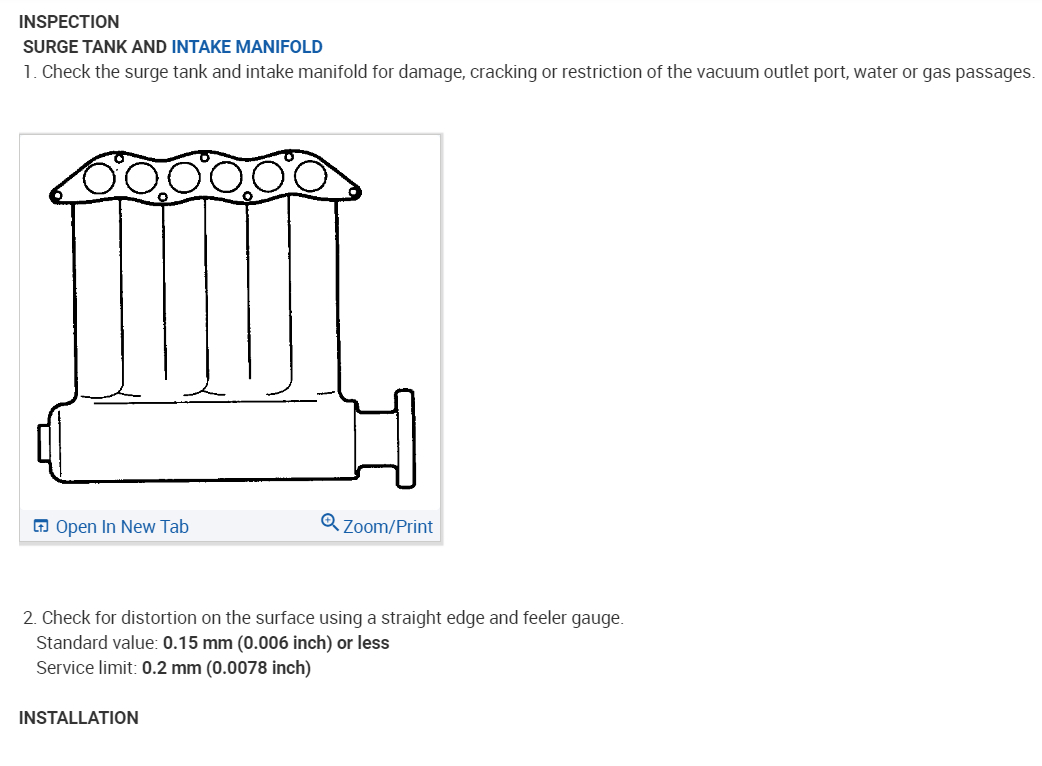 INSPECTION
SURGE TANK AND INTAKE MANIFOLD
1. Check the surge tank and intake manifold for damage, cracking or restriction of the vacuum outlet port, water or gas passages.

Open In New Tab Zoom/Print

2. Check for distortion on the surface using a straight edge and feeler gauge.
Standard value: 0.15 mm (0.006 inch) or less
Service limit: 0.2 mm (0.0078 inch)

INSTALLATION