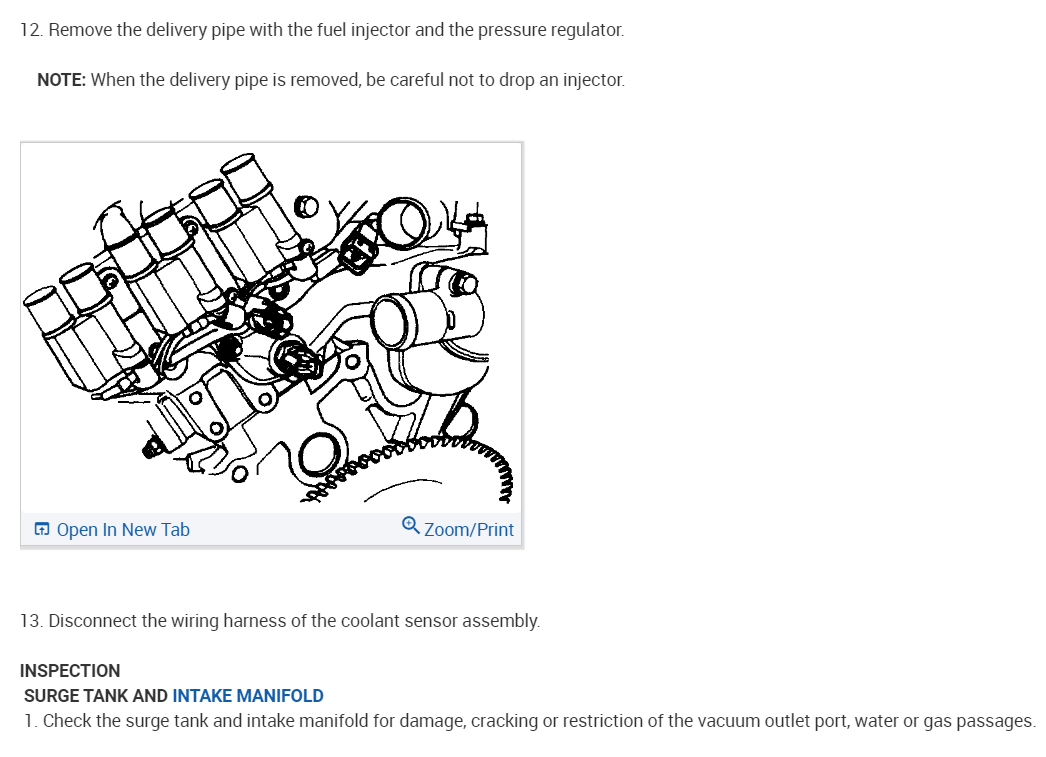 12. Remove the delivery pipe with the fuel injector and the pressure regulator.

NOTE: When the delivery pipe is removed, be careful not to drop an injector.

Open In New Tab
Zoom/Print

13. Disconnect the wiring harness of the coolant sensor assembly.

INSPECTION
SURGE TANK AND INTAKE MANIFOLD
1. Check the surge tank and intake manifold for damage, cracking or restriction of the vacuum outlet port, water or gas passages.