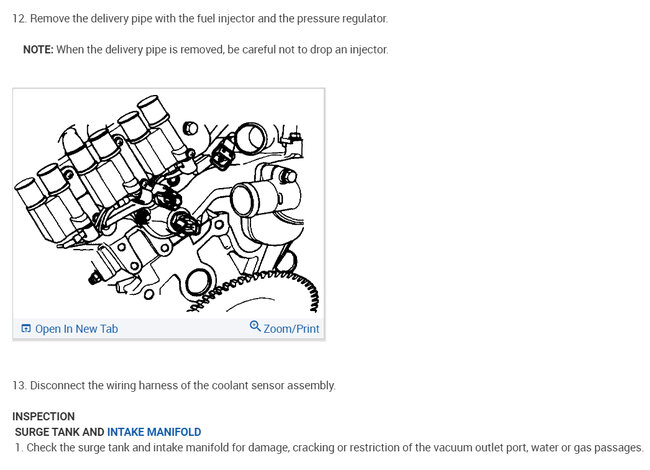 12. Remove the delivery pipe with the fuel injector and the pressure regulator.

NOTE: When the delivery pipe is removed, be careful not to drop an injector.

Open In New Tab

Zoom/Print

13. Disconnect the wiring harness of the coolant sensor assembly.

INSPECTION

SURGE TANK AND INTAKE MANIFOLD

1. Check the surge tank and intake manifold for damage, cracking or restriction of the vacuum outlet port, water or gas passages.