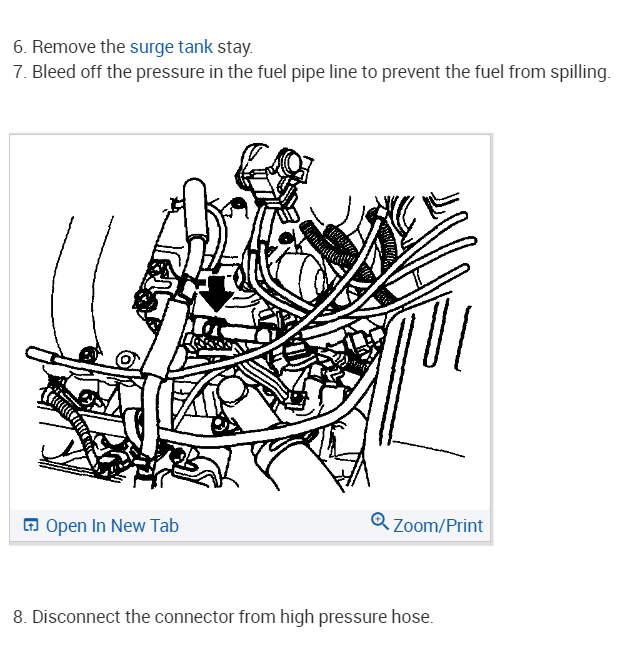 6. Remove the surge tank stay.
7. Bleed off the pressure in the fuel pipe line to prevent the fuel from spilling.

Open In New Tab
Zoom/Print

8. Disconnect the connector from high pressure hose.