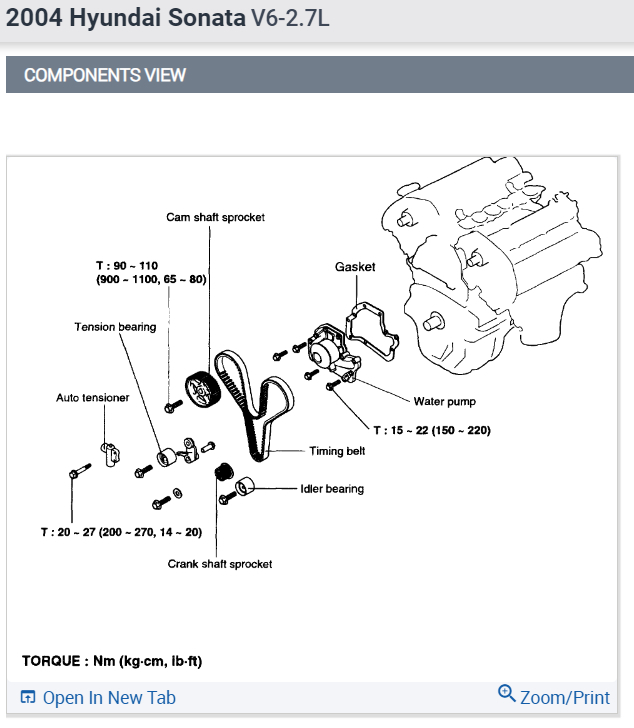 2004 Hyundai Sonata V6-2.7L

COMPONENTS VIEW

Cam shaft sprocket

T : 90 ~ 110
(900 ~ 1100, 65 ~ 80)

Gasket

Tension bearing

Auto tensioner

Water pump

T : 15 ~ 22 (150 ~ 220)

Timing belt

Idler bearing

T : 20 ~ 27 (200 ~ 270, 14 ~ 20)

Crank shaft sprocket

TORQUE : Nm (kg·cm, lb·ft)

Open In New Tab

Zoom/Print