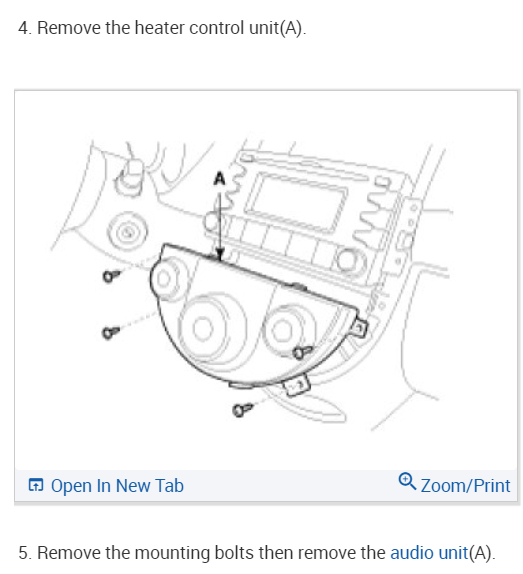 4. Remove the heater control unit(A).

A

Open In New Tab

Zoom/Print

5. Remove the mounting bolts then remove the audio unit(A).