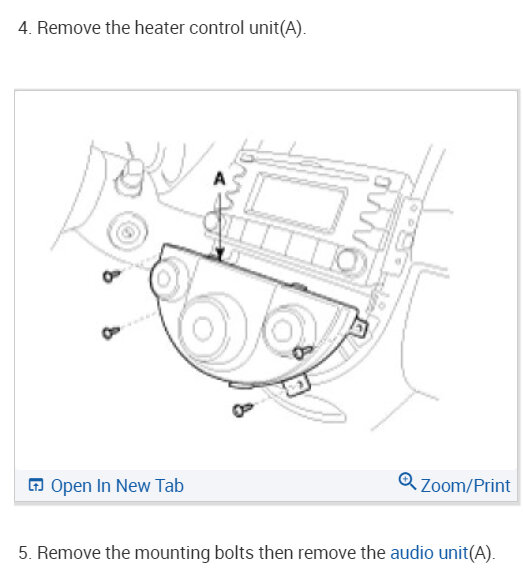 4. Remove the heater control unit(A).

A

Open In New Tab

Zoom/Print

5. Remove the mounting bolts then remove the audio unit(A).