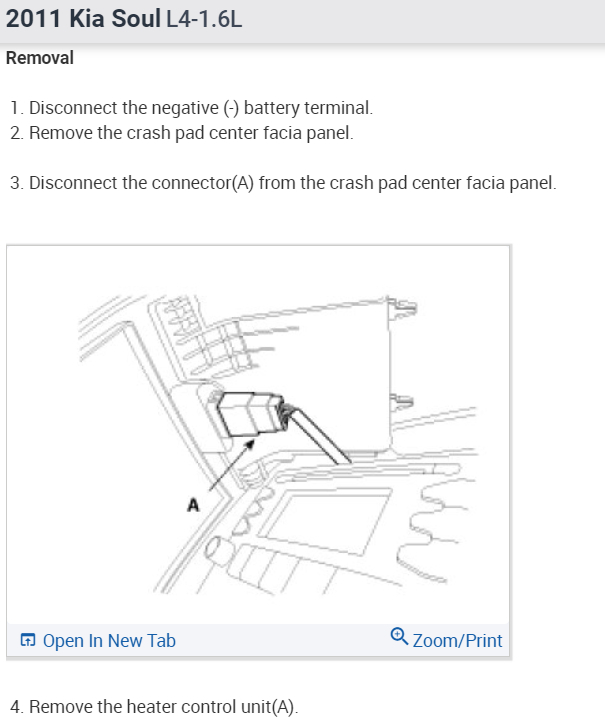 2011 Kia Soul L4-1.6L

Removal

1. Disconnect the negative (-) battery terminal.
2. Remove the crash pad center facia panel.

3. Disconnect the connector(A) from the crash pad center facia panel.

A

Open In New Tab

Zoom/Print

4. Remove the heater control unit(A).