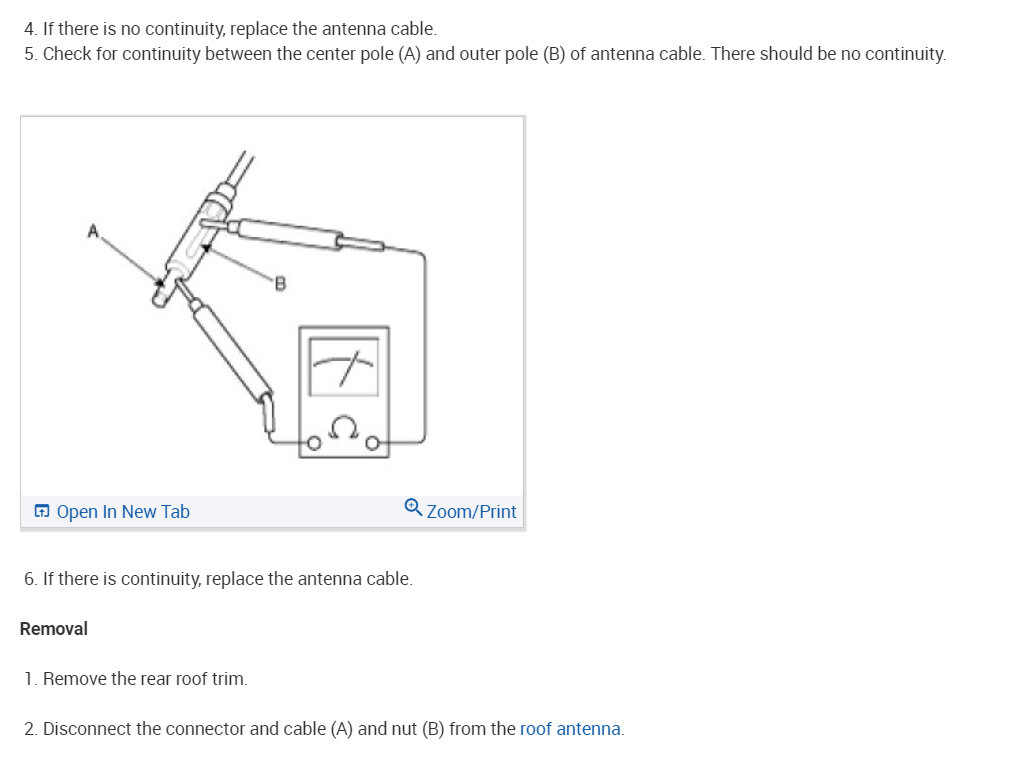 4. If there is no continuity, replace the antenna cable.
5. Check for continuity between the center pole (A) and outer pole (B) of antenna cable. There should be no continuity.

A

B

$\Omega$

Open In New Tab

Zoom/Print

6. If there is continuity, replace the antenna cable.

Removal

1. Remove the rear roof trim.

2. Disconnect the connector and cable (A) and nut (B) from the roof antenna.