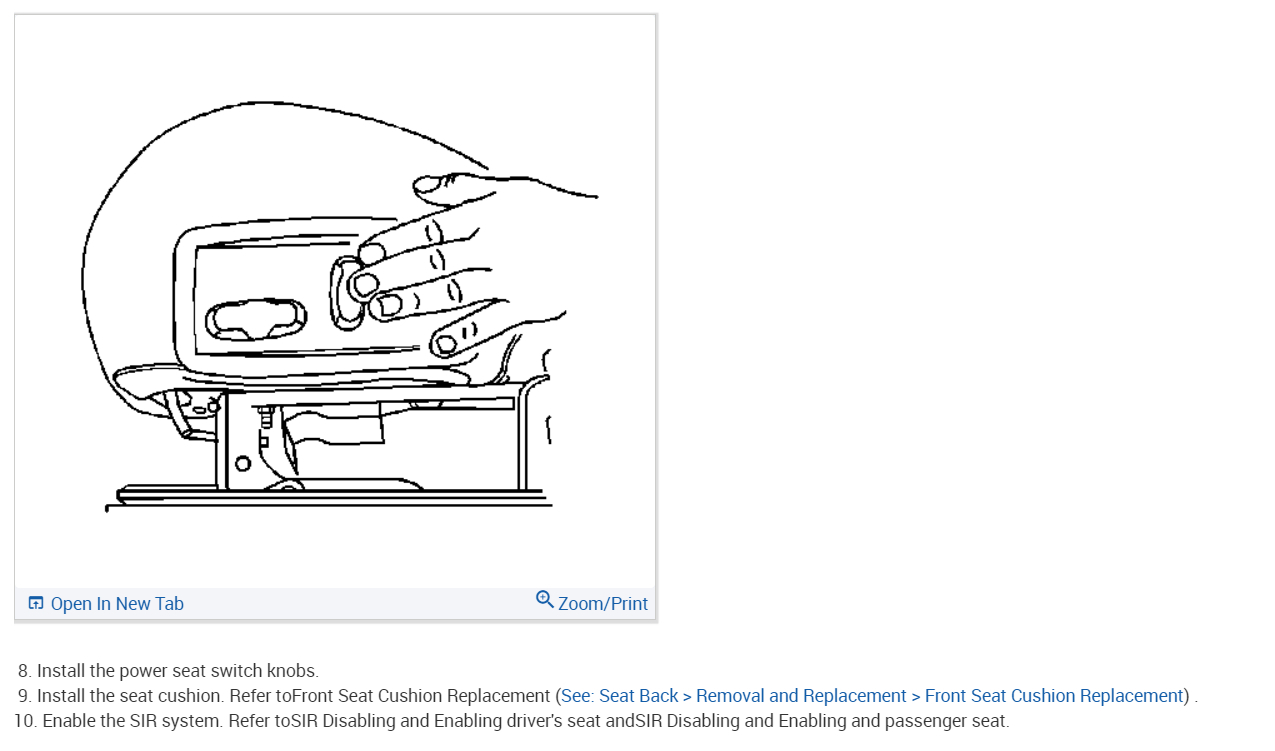 Open In New Tab

Zoom/Print

8. Install the power seat switch knobs.
9. Install the seat cushion. Refer toFront Seat Cushion Replacement (See: Seat Back > Removal and Replacement > Front Seat Cushion Replacement) .
10. Enable the SIR system. Refer toSIR Disabling and Enabling driver's seat andSIR Disabling and Enabling and passenger seat.