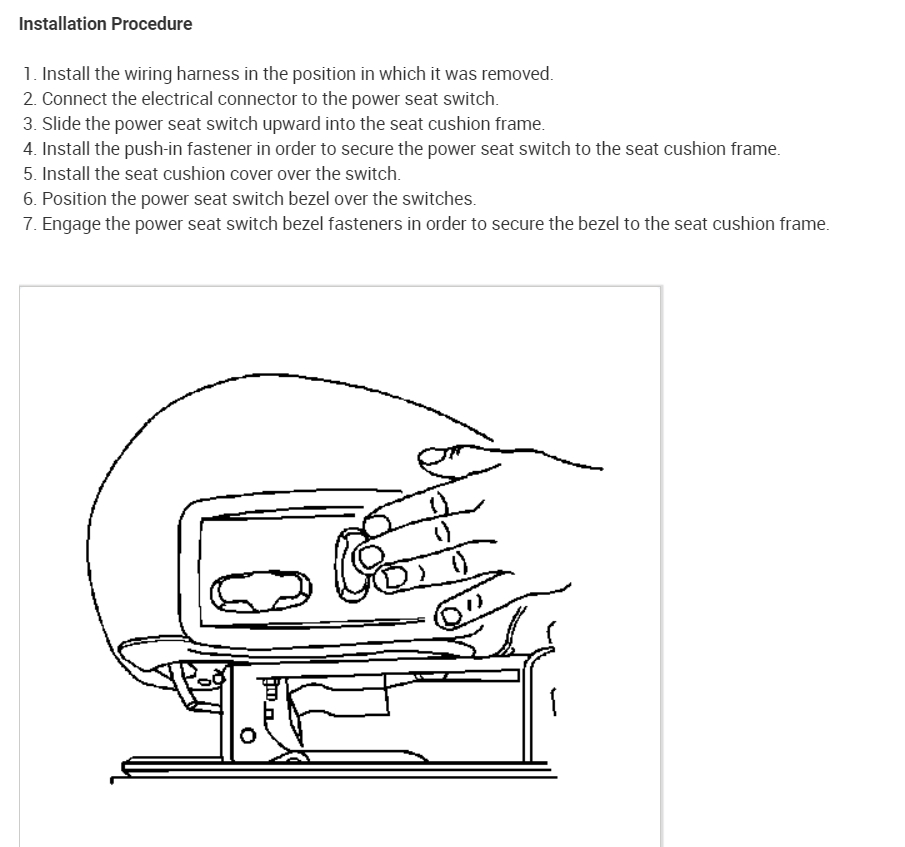 Installation Procedure

1. Install the wiring harness in the position in which it was removed.
2. Connect the electrical connector to the power seat switch.
3. Slide the power seat switch upward into the seat cushion frame.
4. Install the push-in fastener in order to secure the power seat switch to the seat cushion frame.
5. Install the seat cushion cover over the switch.
6. Position the power seat switch bezel over the switches.
7. Engage the power seat switch bezel fasteners in order to secure the bezel to the seat cushion frame.