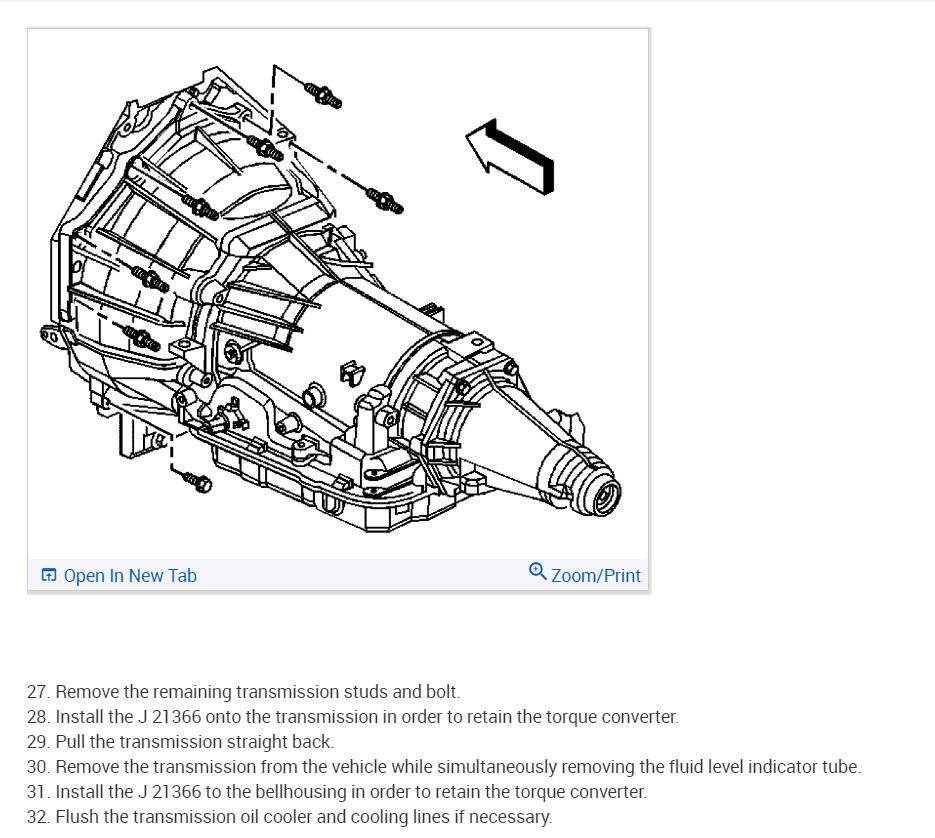 Open In New Tab

Zoom/Print

27. Remove the remaining transmission studs and bolt.
28. Install the J 21366 onto the transmission in order to retain the torque converter.
29. Pull the transmission straight back.
30. Remove the transmission from the vehicle while simultaneously removing the fluid level indicator tube.
31. Install the J 21366 to the bellhousing in order to retain the torque converter.
32. Flush the transmission oil cooler and cooling lines if necessary.