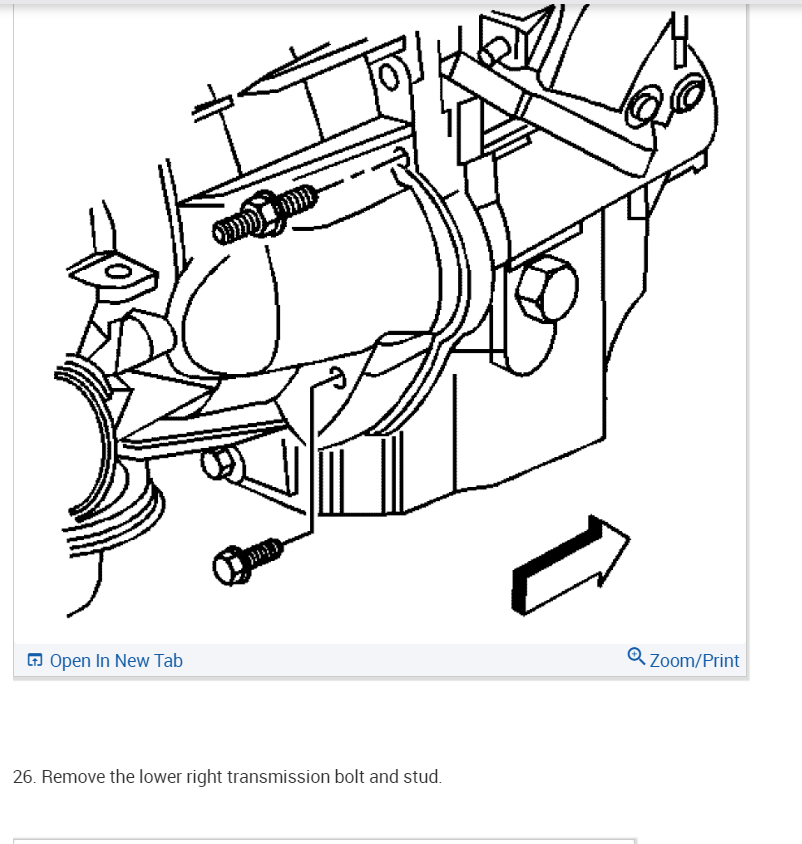 Open In New Tab

Zoom/Print

26. Remove the lower right transmission bolt and stud.