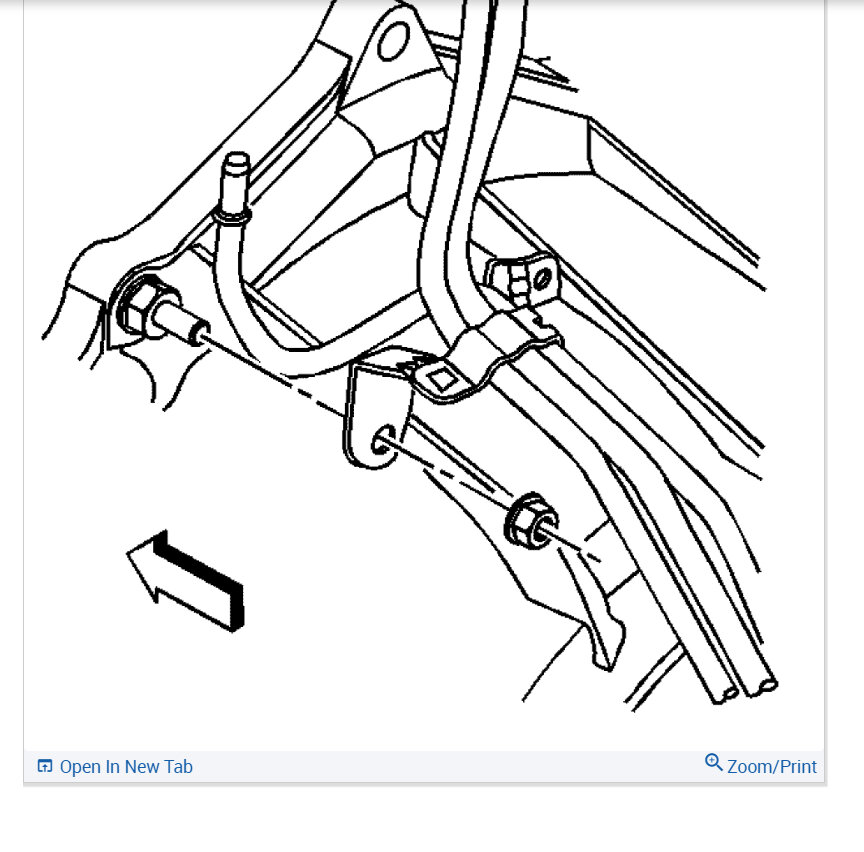 Open In New Tab

Zoom/Print