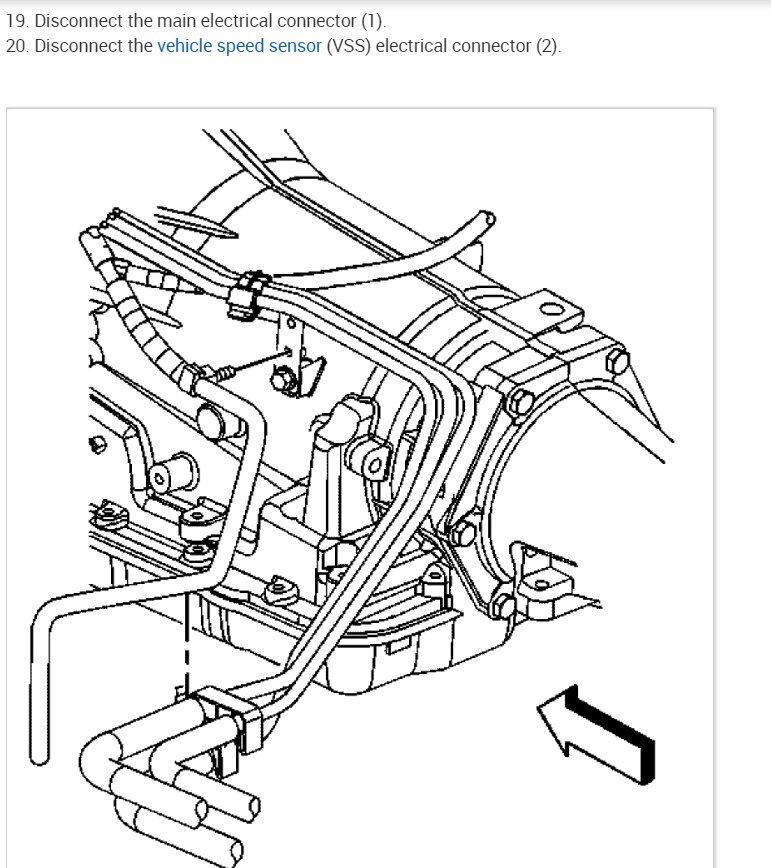 19. Disconnect the main electrical connector (1).
20. Disconnect the vehicle speed sensor (VSS) electrical connector (2).