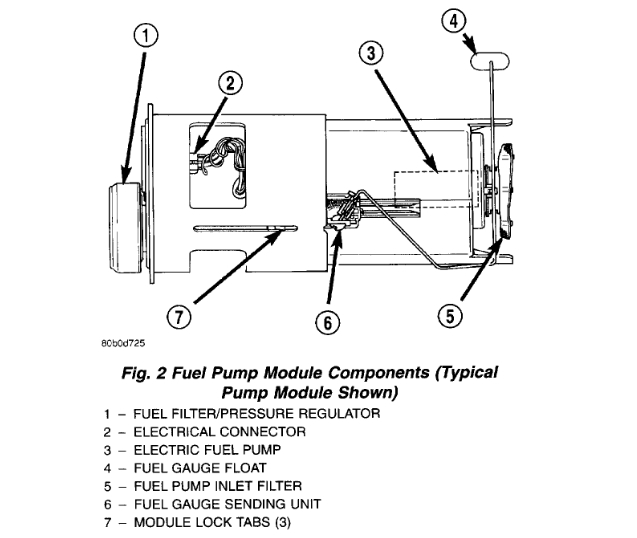 1

2

3

4

7

6

5

80b0d725

Fig. 2 Fuel Pump Module Components (Typical Pump Module Shown)

1 – FUEL FILTER/PRESSURE REGULATOR
2 – ELECTRICAL CONNECTOR
3 – ELECTRIC FUEL PUMP
4 – FUEL GAUGE FLOAT
5 – FUEL PUMP INLET FILTER
6 – FUEL GAUGE SENDING UNIT
7 – MODULE LOCK TABS (3)