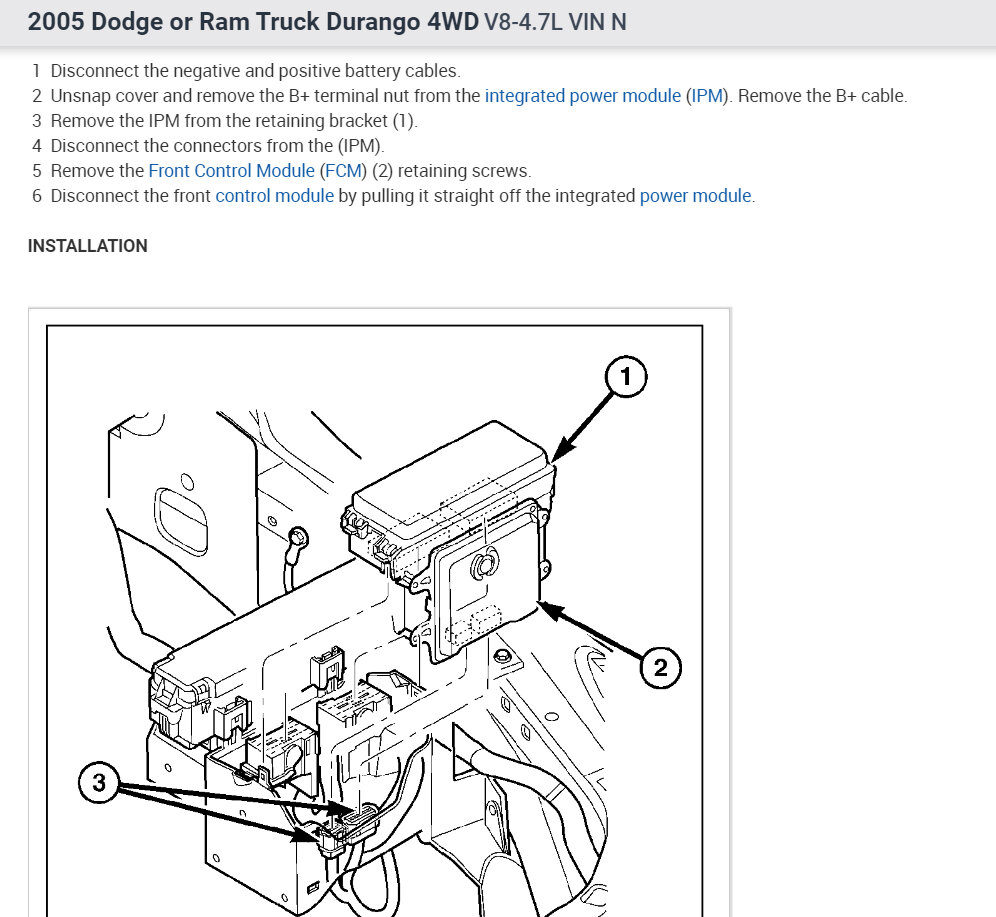 2005 Dodge or Ram Truck Durango 4WD V8-4.7L VIN N

1 Disconnect the negative and positive battery cables.
2 Unsnap cover and remove the B+ terminal nut from the integrated power module (IPM). Remove the B+ cable.
3 Remove the IPM from the retaining bracket (1).
4 Disconnect the connectors from the (IPM).
5 Remove the Front Control Module (FCM) (2) retaining screws.
6 Disconnect the front control module by pulling it straight off the integrated power module.

INSTALLATION

1

2

3