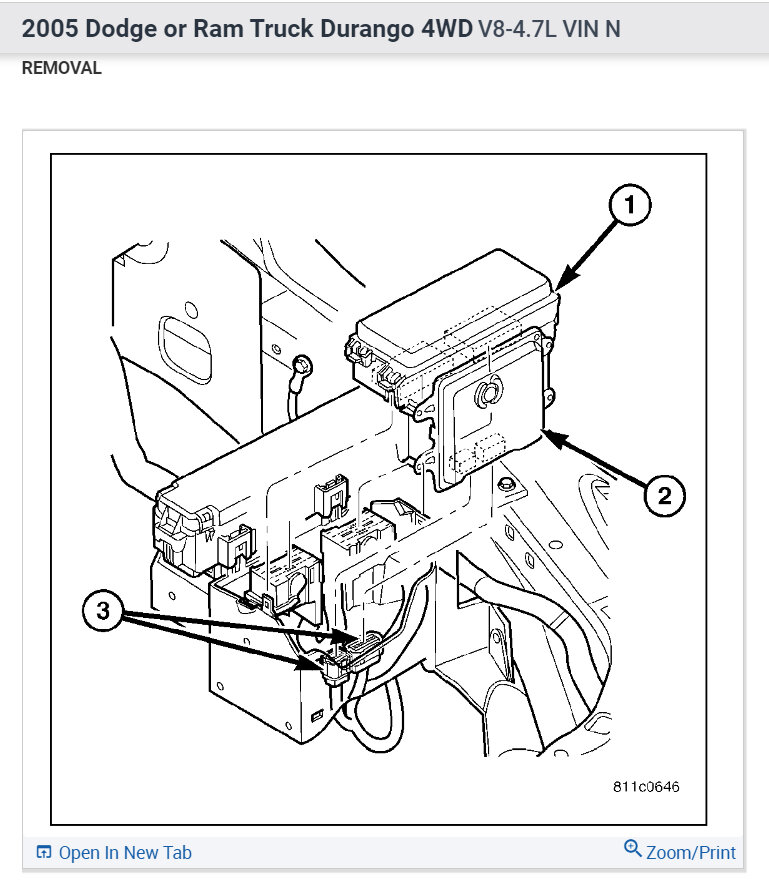 2005 Dodge or Ram Truck Durango 4WD V8-4.7L VIN N

REMOVAL

1

2

3

811c0646

Open In New Tab

Zoom/Print