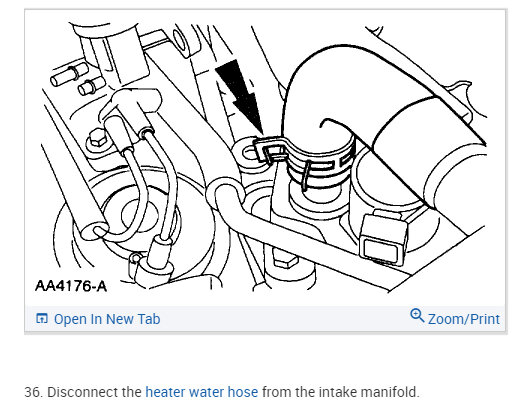 AA4176-A

Open In New Tab

Zoom/Print

36. Disconnect the heater water hose from the intake manifold.