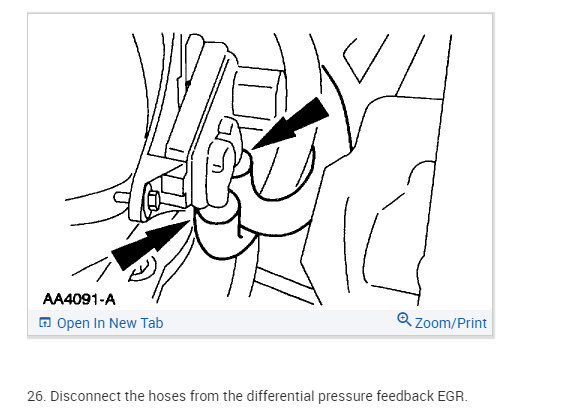 AA4091-A

Open In New Tab

Zoom/Print

26. Disconnect the hoses from the differential pressure feedback EGR.