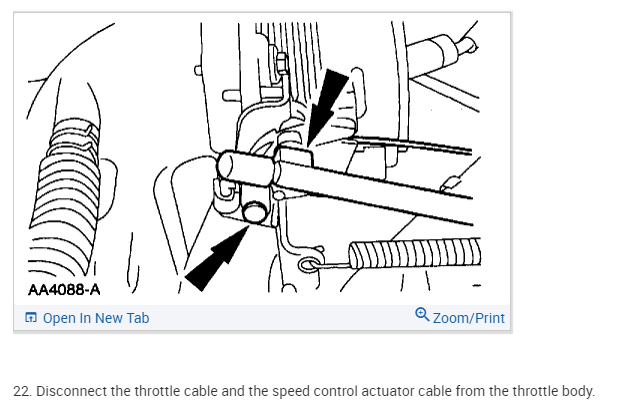 AA4088-A

Open In New Tab

Zoom/Print

22. Disconnect the throttle cable and the speed control actuator cable from the throttle body.