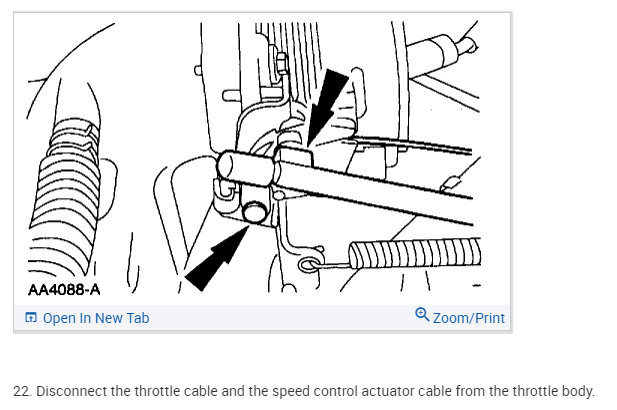 AA4088-A

Open In New Tab

Zoom/Print

22. Disconnect the throttle cable and the speed control actuator cable from the throttle body.