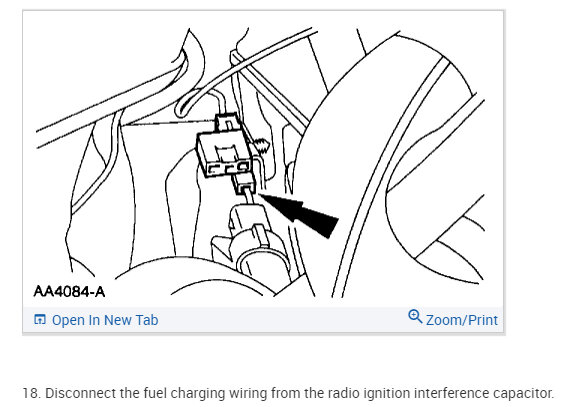 AA4084-A

Open In New Tab

Zoom/Print

18. Disconnect the fuel charging wiring from the radio ignition interference capacitor.