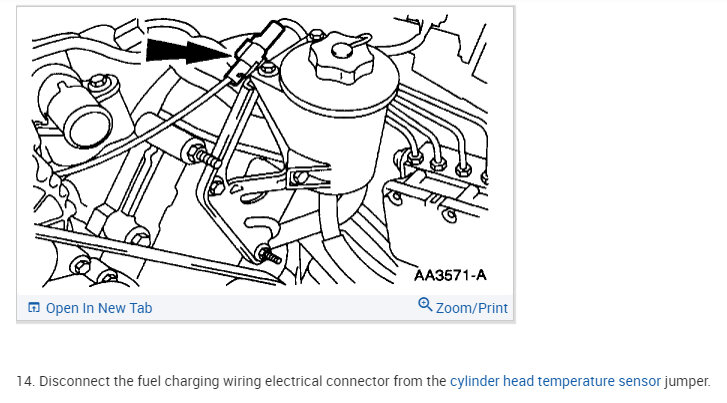 AA3571-A

Open In New Tab

Zoom/Print

14. Disconnect the fuel charging wiring electrical connector from the cylinder head temperature sensor jumper.