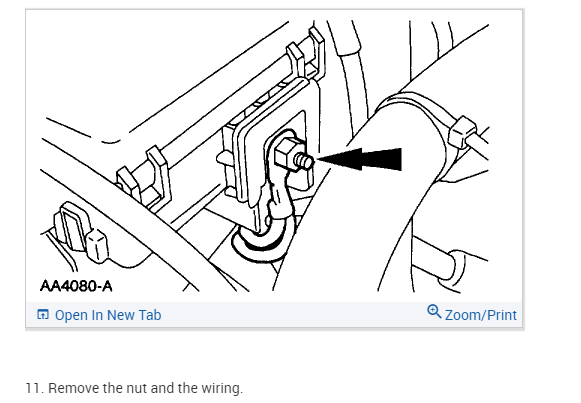 AA4080-A

Open In New Tab

Zoom/Print

11. Remove the nut and the wiring.