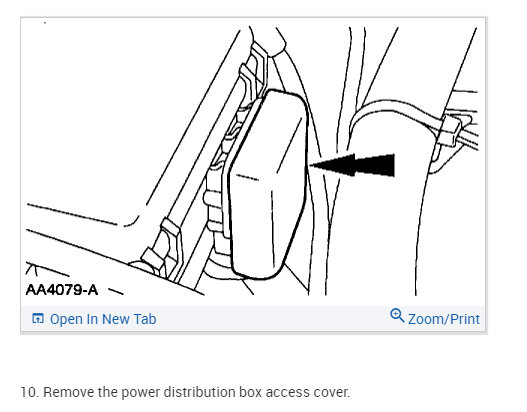 AA4079-A

Open In New Tab

Zoom/Print

10. Remove the power distribution box access cover.