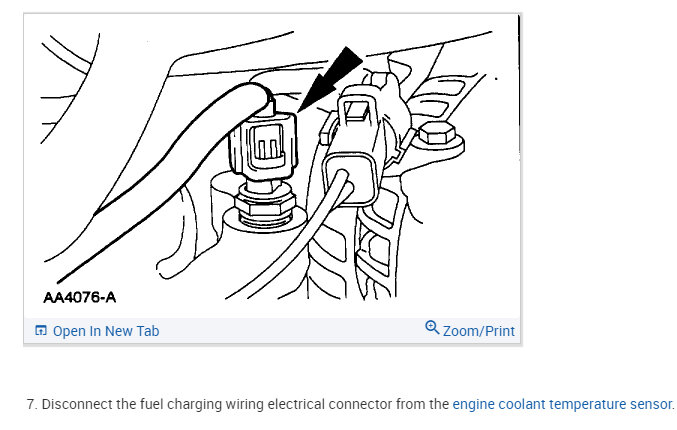 AA4076-A

Open In New Tab

Zoom/Print

7. Disconnect the fuel charging wiring electrical connector from the engine coolant temperature sensor.