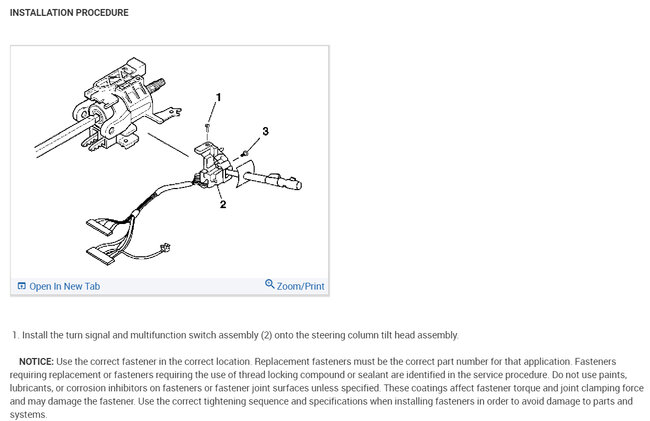 INSTALLATION PROCEDURE

1

3

2

Open In New Tab

Zoom/Print

1. Install the turn signal and multifunction switch assembly (2) onto the steering column tilt head assembly.

NOTICE: Use the correct fastener in the correct location. Replacement fasteners must be the correct part number for that application. Fasteners requiring replacement or fasteners requiring the use of thread locking compound or sealant are identified in the service procedure. Do not use paints, lubricants, or corrosion inhibitors on fasteners or fastener joint surfaces unless specified. These coatings affect fastener torque and joint clamping force and may damage the fastener. Use the correct tightening sequence and specifications when installing fasteners in order to avoid damage to parts and systems.