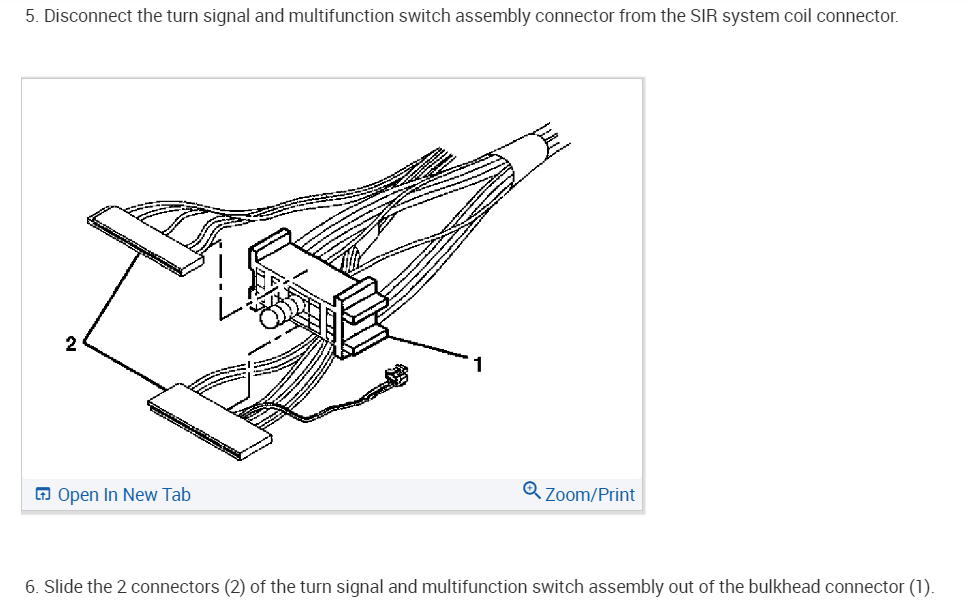 5. Disconnect the turn signal and multifunction switch assembly connector from the SIR system coil connector.

2

1

Open In New Tab

Zoom/Print

6. Slide the 2 connectors (2) of the turn signal and multifunction switch assembly out of the bulkhead connector (1).