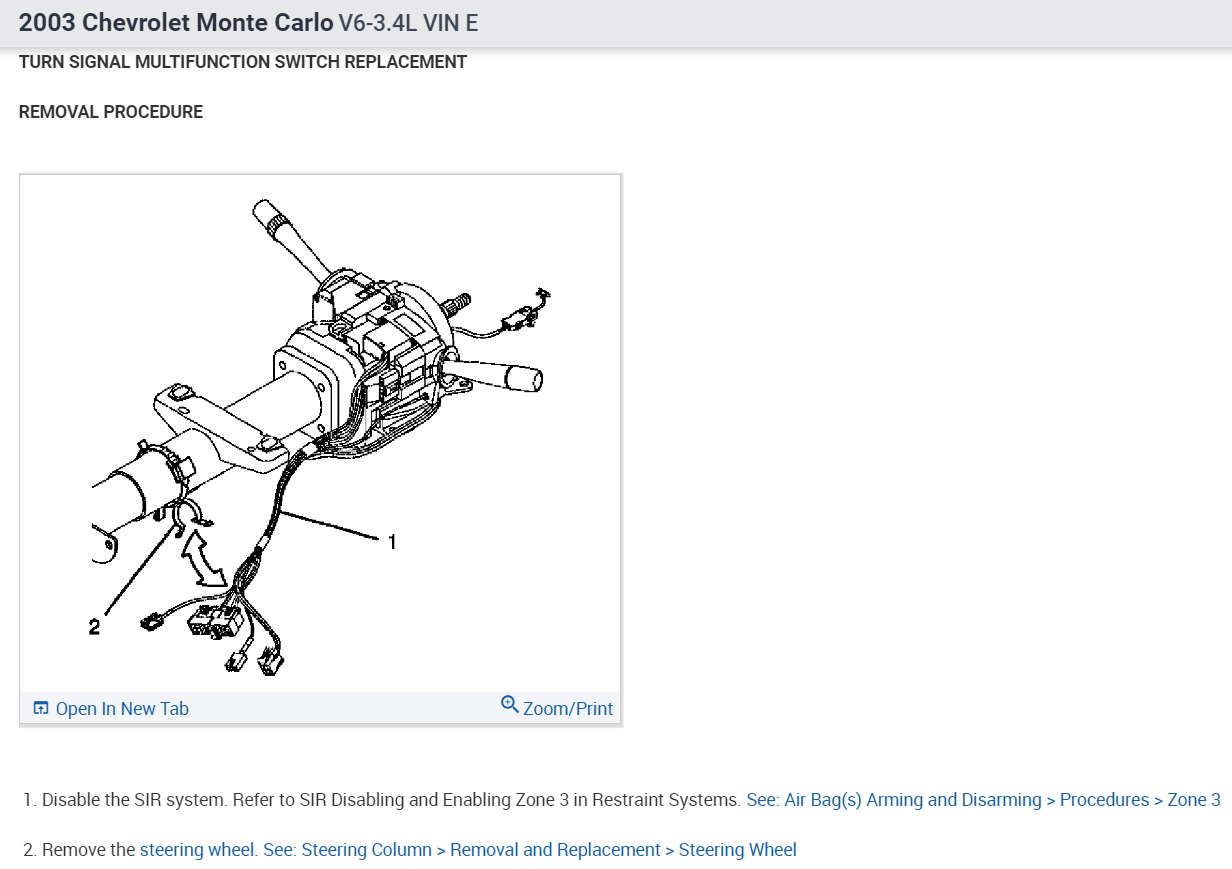 2003 Chevrolet Monte Carlo V6-3.4L VIN E

TURN SIGNAL MULTIFUNCTION SWITCH REPLACEMENT

REMOVAL PROCEDURE

1

2

Open In New Tab

Zoom/Print

1. Disable the SIR system. Refer to SIR Disabling and Enabling Zone 3 in Restraint Systems. See: Air Bag(s) Arming and Disarming > Procedures > Zone 3

2. Remove the steering wheel. See: Steering Column > Removal and Replacement > Steering Wheel