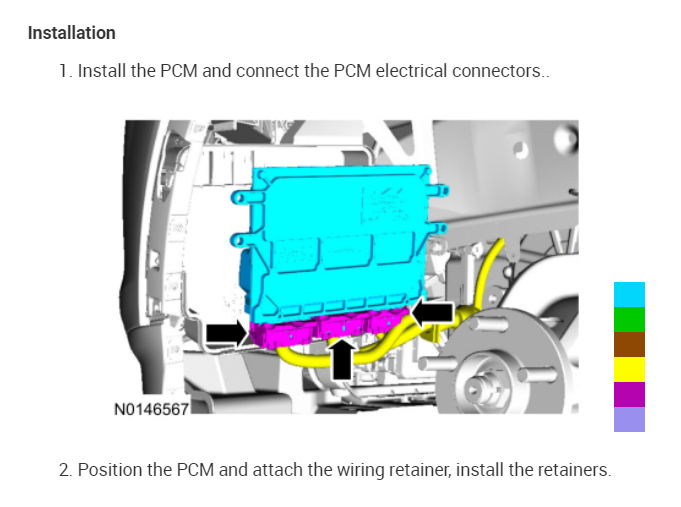 Installation

1. Install the PCM and connect the PCM electrical connectors..

N0146567

2. Position the PCM and attach the wiring retainer, install the retainers.