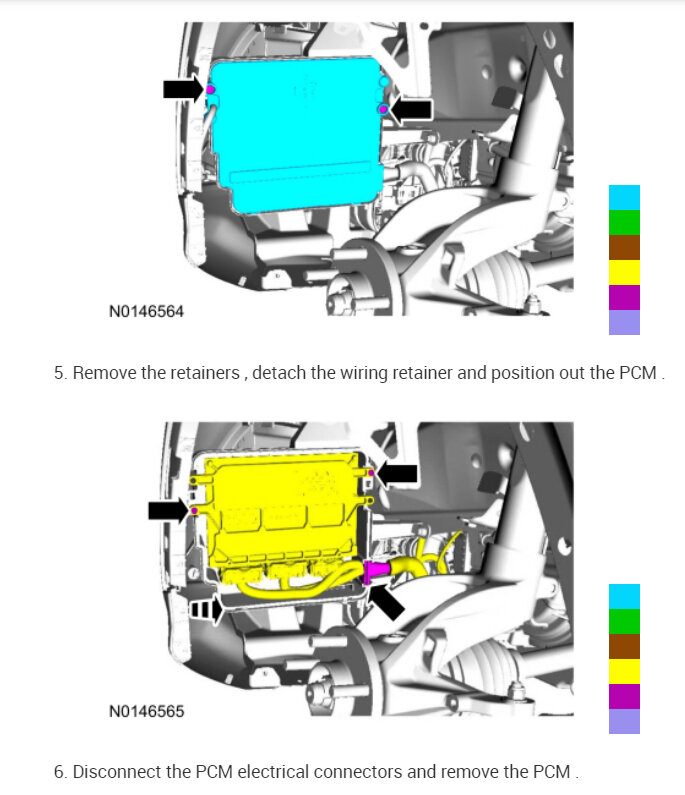 N0146564

5. Remove the retainers , detach the wiring retainer and position out the PCM .

N0146565

6. Disconnect the PCM electrical connectors and remove the PCM .