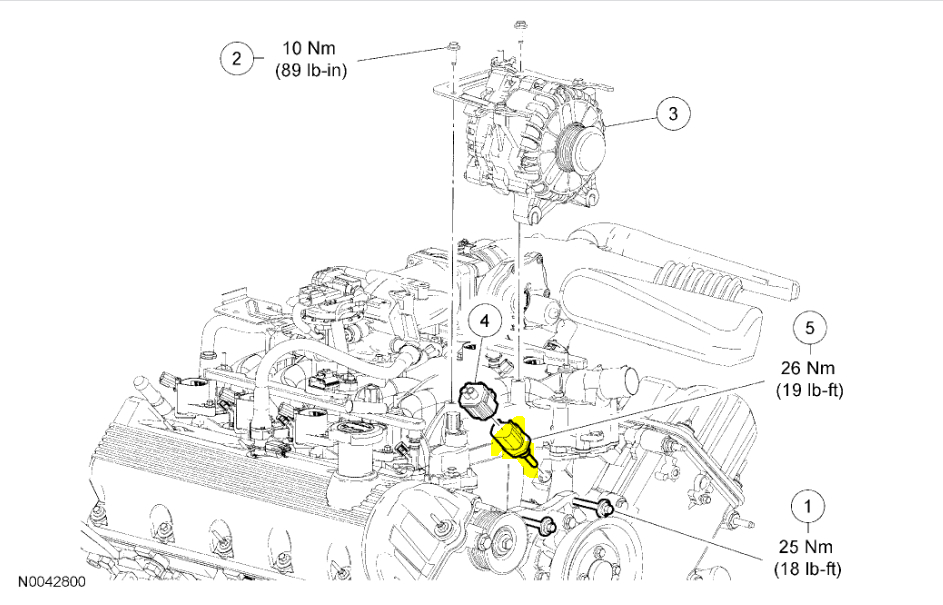 2
10 Nm
(89 lb-in)

3

4

5
26 Nm
(19 lb-ft)

1
25 Nm
(18 lb-ft)

N0042800