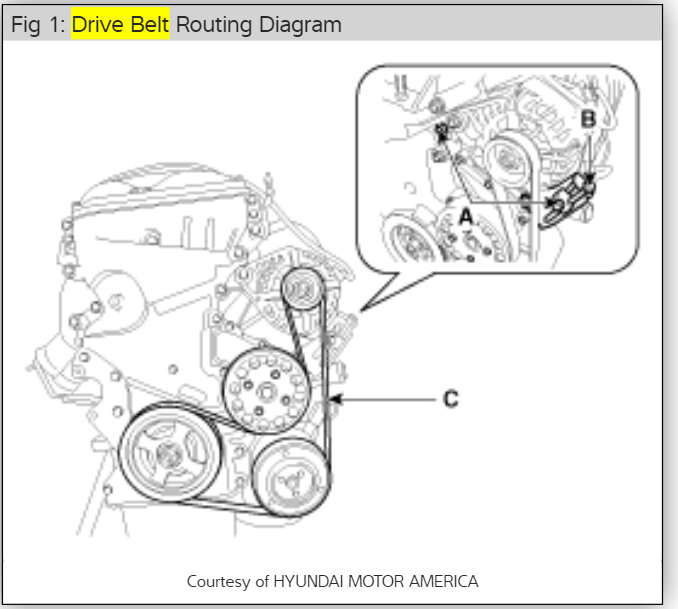 Fig 1: Drive Belt Routing Diagram

B

A

C

Courtesy of HYUNDAI MOTOR AMERICA