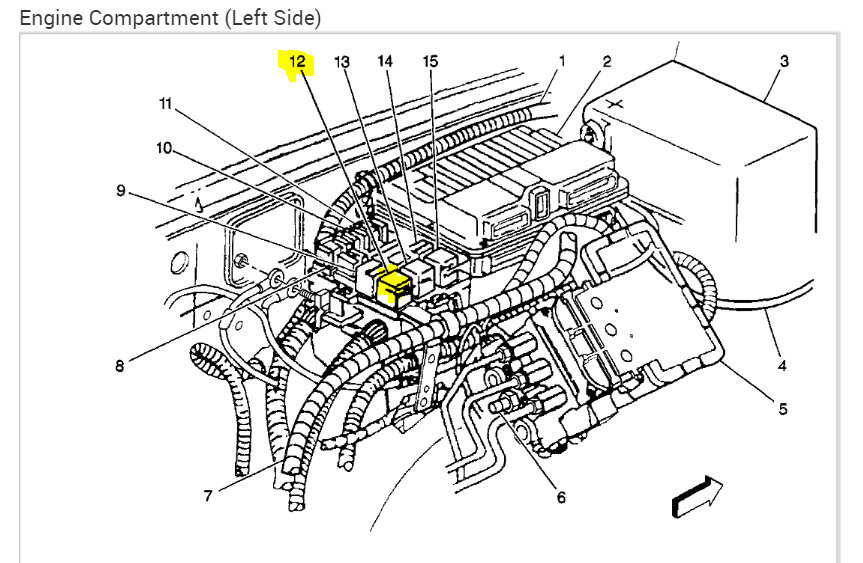 Engine Compartment (Left Side)

12
13
14
15
1
2
3
11
10
9
8
7
6
5
4