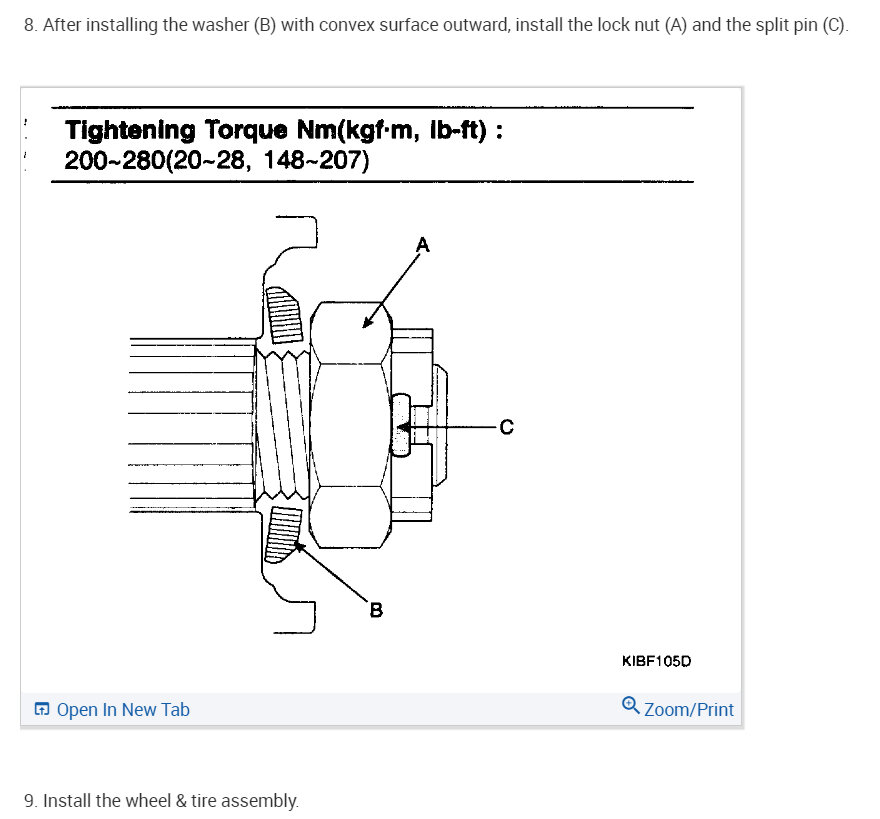 8. After installing the washer (B) with convex surface outward, install the lock nut (A) and the split pin (C).

Tightening Torque Nm(kgf·m, lb-ft) :
200~280(20~28, 148~207)

A

C

B

KIBF105D

Open In New Tab

Zoom/Print

9. Install the wheel & tire assembly.