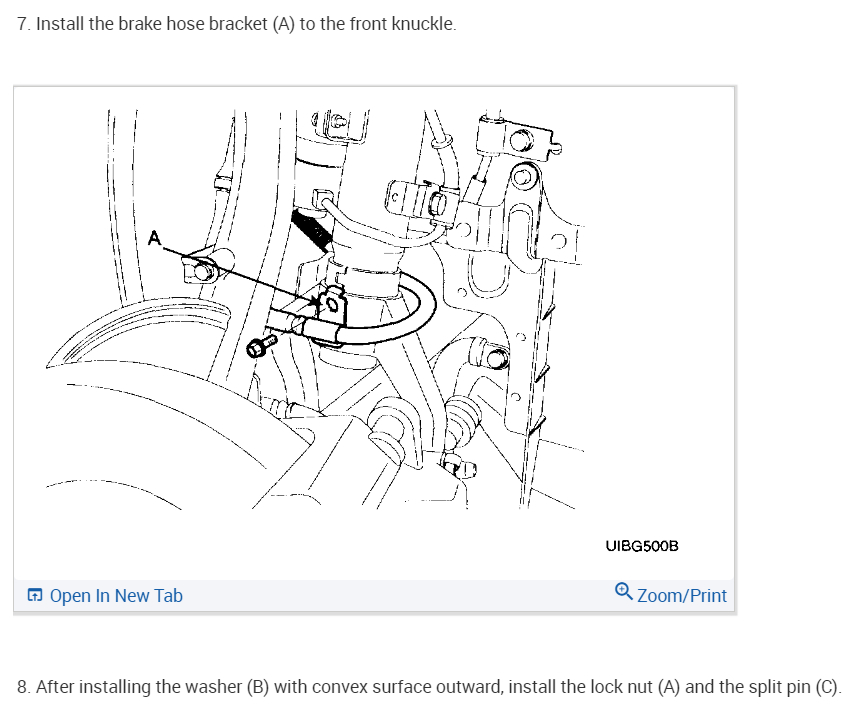 7. Install the brake hose bracket (A) to the front knuckle.

A

UIBG500B

Open In New Tab

Zoom/Print

8. After installing the washer (B) with convex surface outward, install the lock nut (A) and the split pin (C).