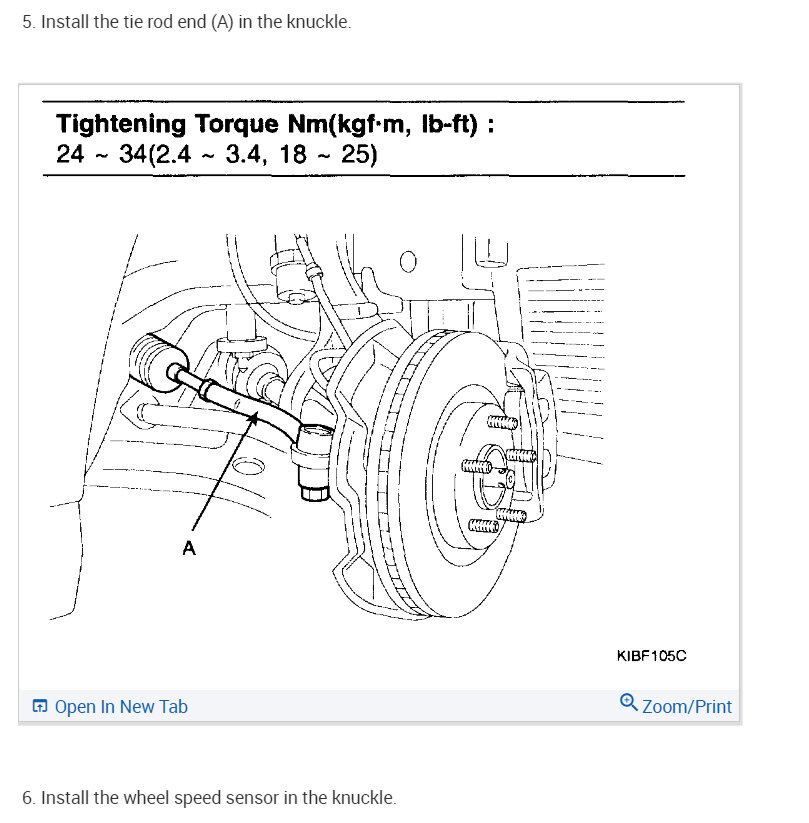 5. Install the tie rod end (A) in the knuckle.

Tightening Torque Nm(kgf·m, lb-ft) :
24 ~ 34(2.4 ~ 3.4, 18 ~ 25)

A

KIBF105C

Open In New Tab

Zoom/Print

6. Install the wheel speed sensor in the knuckle.