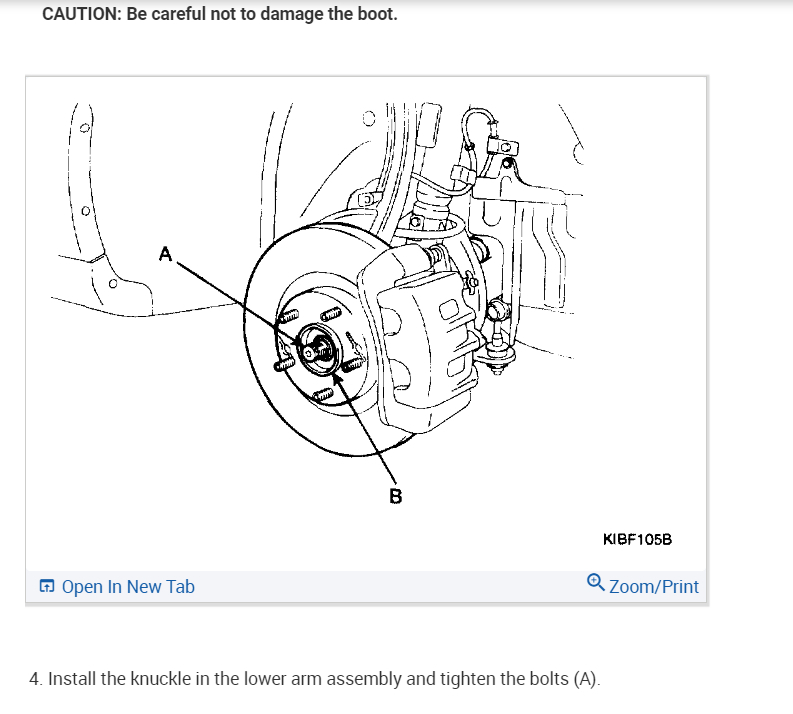 CAUTION: Be careful not to damage the boot.

A

B

KIBF105B

Open In New Tab

Zoom/Print

4. Install the knuckle in the lower arm assembly and tighten the bolts (A).