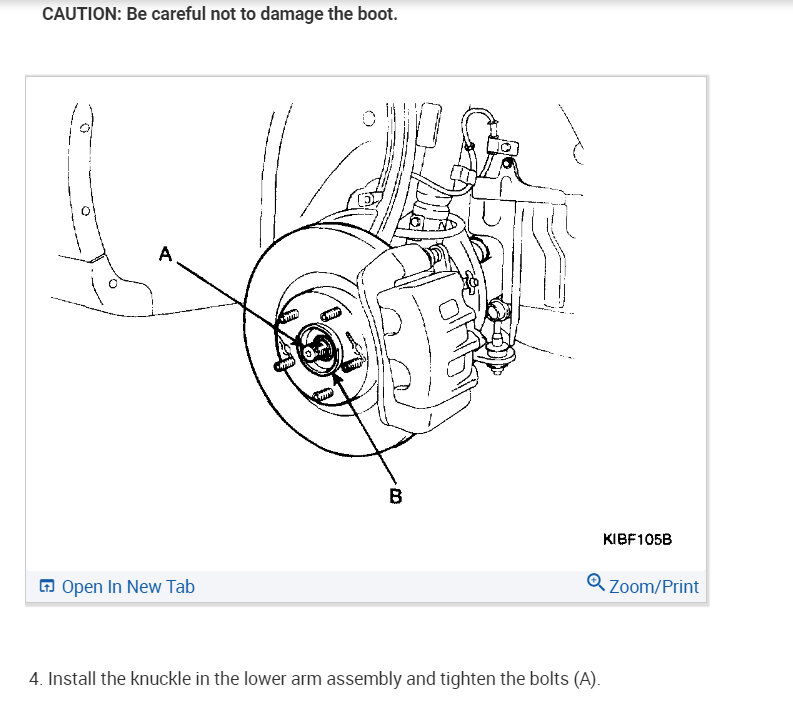 CAUTION: Be careful not to damage the boot.

A

B

KIBF105B

Open In New Tab

Zoom/Print

4. Install the knuckle in the lower arm assembly and tighten the bolts (A).