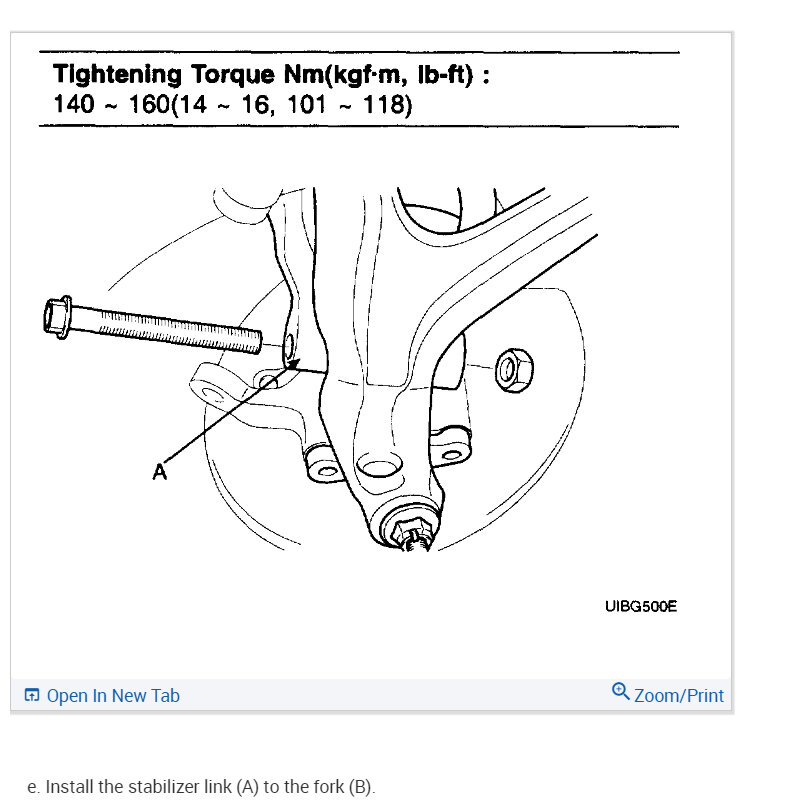 Tightening Torque Nm(kgf·m, lb-ft) :
140 ~ 160(14 ~ 16, 101 ~ 118)

A

UIBG500E

Open In New Tab

Zoom/Print

e. Install the stabilizer link (A) to the fork (B).