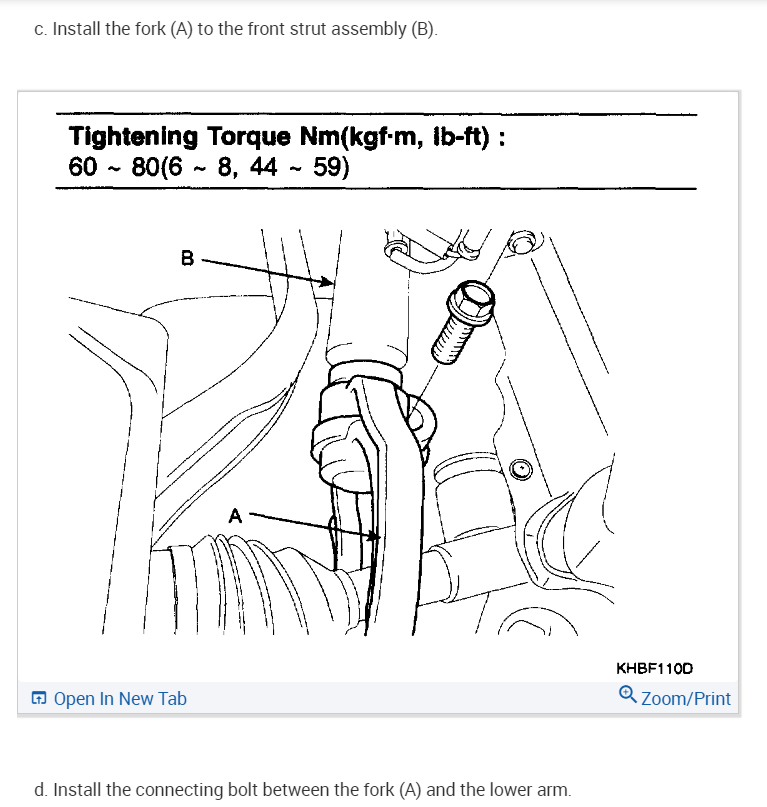 c. Install the fork (A) to the front strut assembly (B).

Tightening Torque Nm(kgf·m, lb-ft) :
60 ~ 80(6 ~ 8, 44 ~ 59)

B

A

KHBF110D

Open In New Tab

Zoom/Print

d. Install the connecting bolt between the fork (A) and the lower arm.