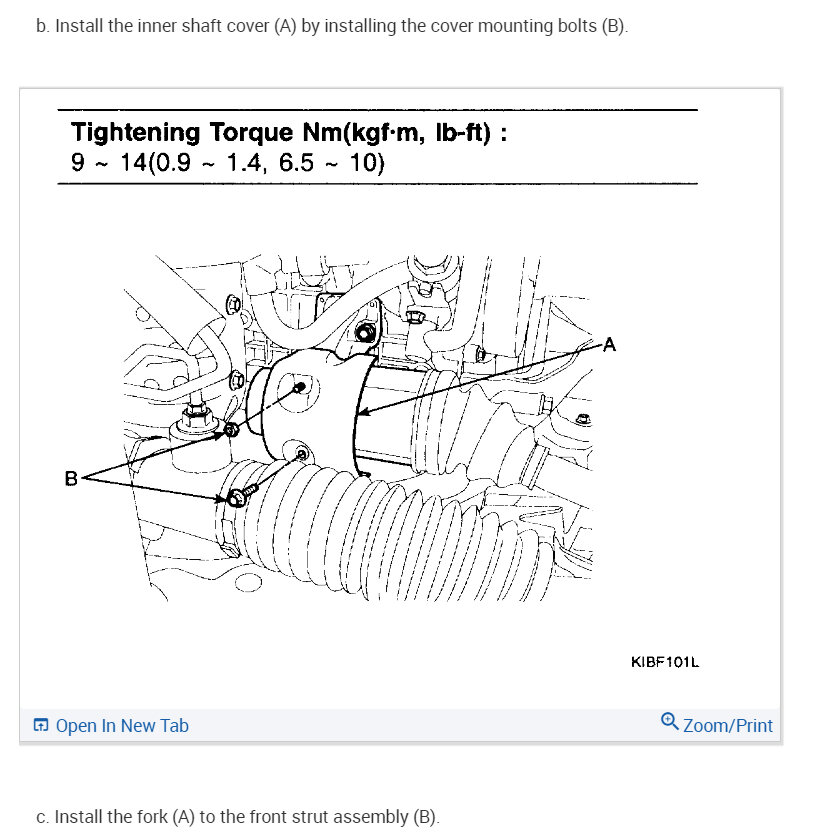 b. Install the inner shaft cover (A) by installing the cover mounting bolts (B).

Tightening Torque Nm(kgf·m, lb-ft) :
9 ~ 14(0.9 ~ 1.4, 6.5 ~ 10)

A

B

KIBF101L

Open In New Tab

Zoom/Print

c. Install the fork (A) to the front strut assembly (B).