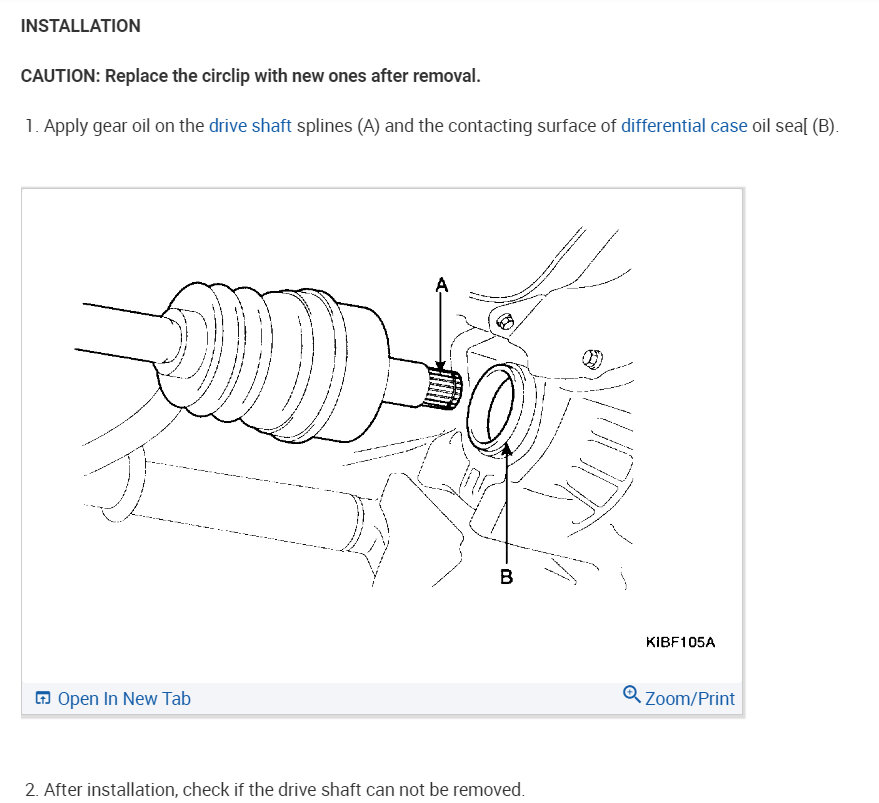 INSTALLATION

CAUTION: Replace the circlip with new ones after removal.

1. Apply gear oil on the drive shaft splines (A) and the contacting surface of differential case oil sea[ (B).

A

B

KIBF105A

Open In New Tab

Zoom/Print

2. After installation, check if the drive shaft can not be removed.