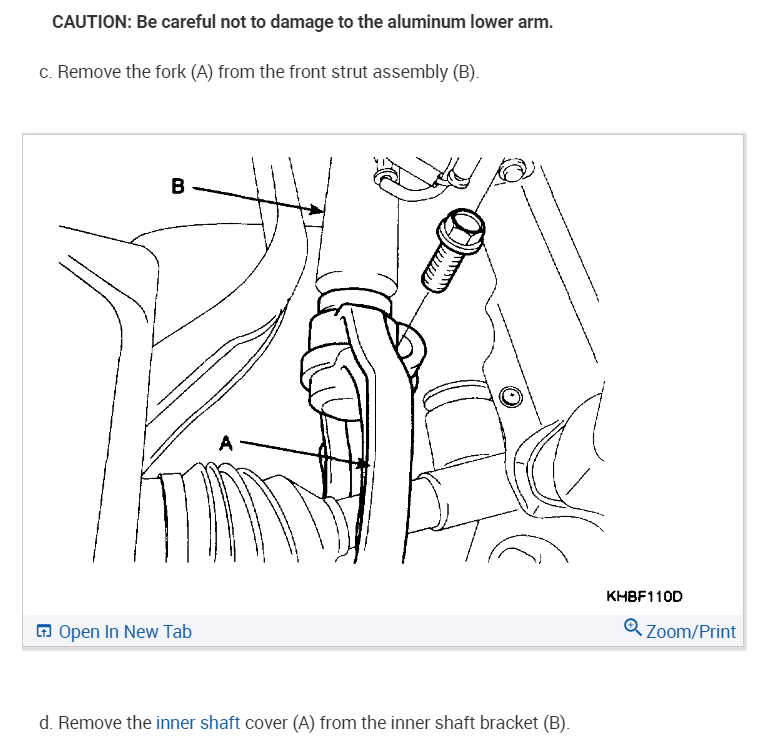 CAUTION: Be careful not to damage to the aluminum lower arm.

c. Remove the fork (A) from the front strut assembly (B).

B

A

KHBF110D

Open In New Tab

Zoom/Print

d. Remove the inner shaft cover (A) from the inner shaft bracket (B).